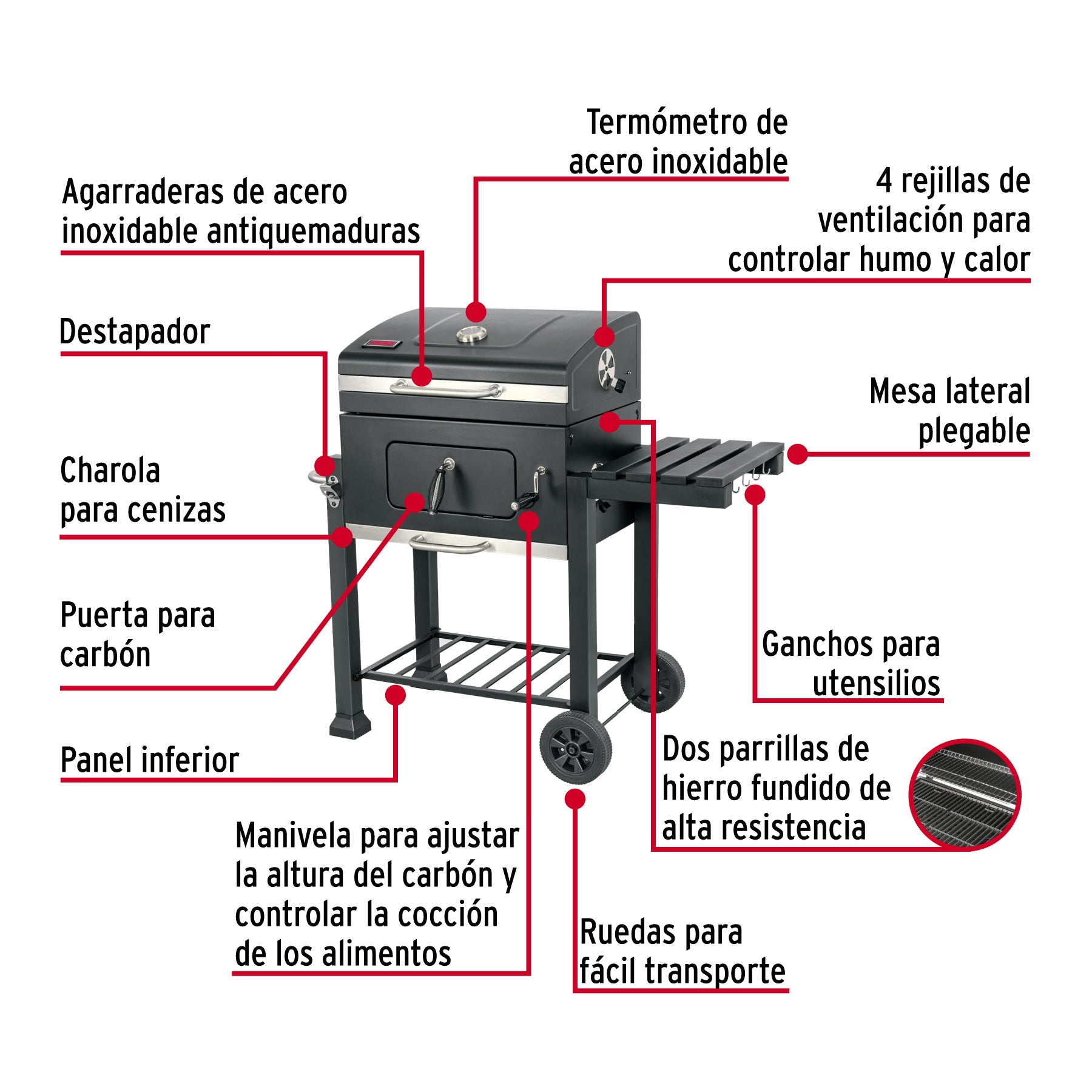 Termómetro de acero inoxidable

Agarraderas de acero inoxidable antiquemaduras

4 rejillas de ventilación para controlar humo y calor

Destapador

Mesa lateral plegable

Charola para cenizas

Puerta para carbón

Ganchos para utensilios

Panel inferior

Dos parrillas de hierro fundido de alta resistencia

Manivela para ajustar la altura del carbón y controlar la cocción de los alimentos

Ruedas para fácil transporte