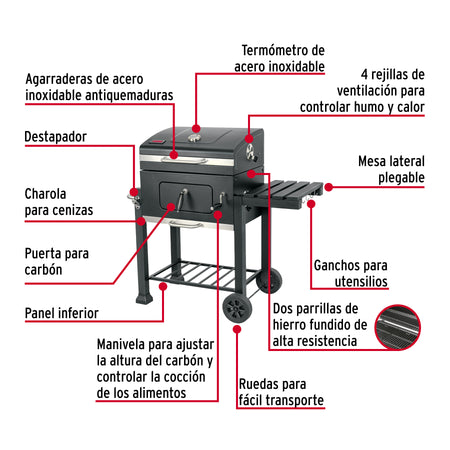 Termómetro de acero inoxidable

Agarraderas de acero inoxidable antiquemaduras

4 rejillas de ventilación para controlar humo y calor

Destapador

Mesa lateral plegable

Charola para cenizas

Puerta para carbón

Ganchos para utensilios

Panel inferior

Dos parrillas de hierro fundido de alta resistencia

Manivela para ajustar la altura del carbón y controlar la cocción de los alimentos

Ruedas para fácil transporte