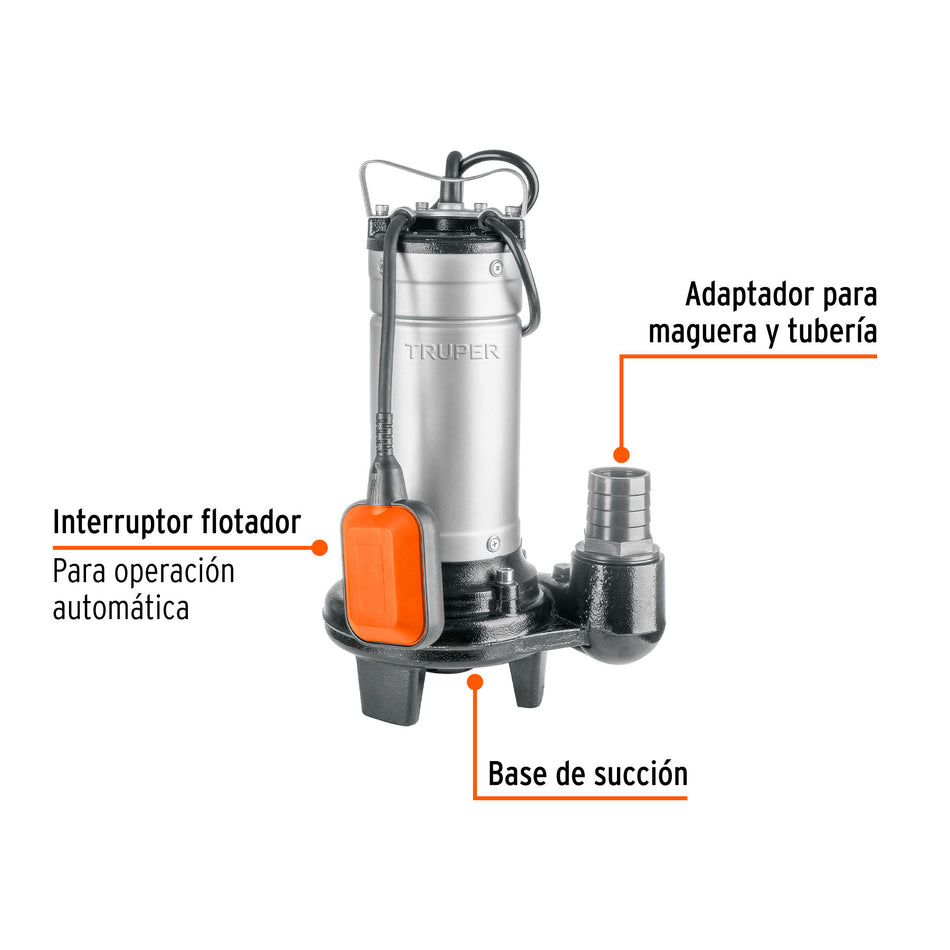 TRUPER

Adaptador para maguera y tubería

Interruptor flotador

Para operación automática

Base de succión