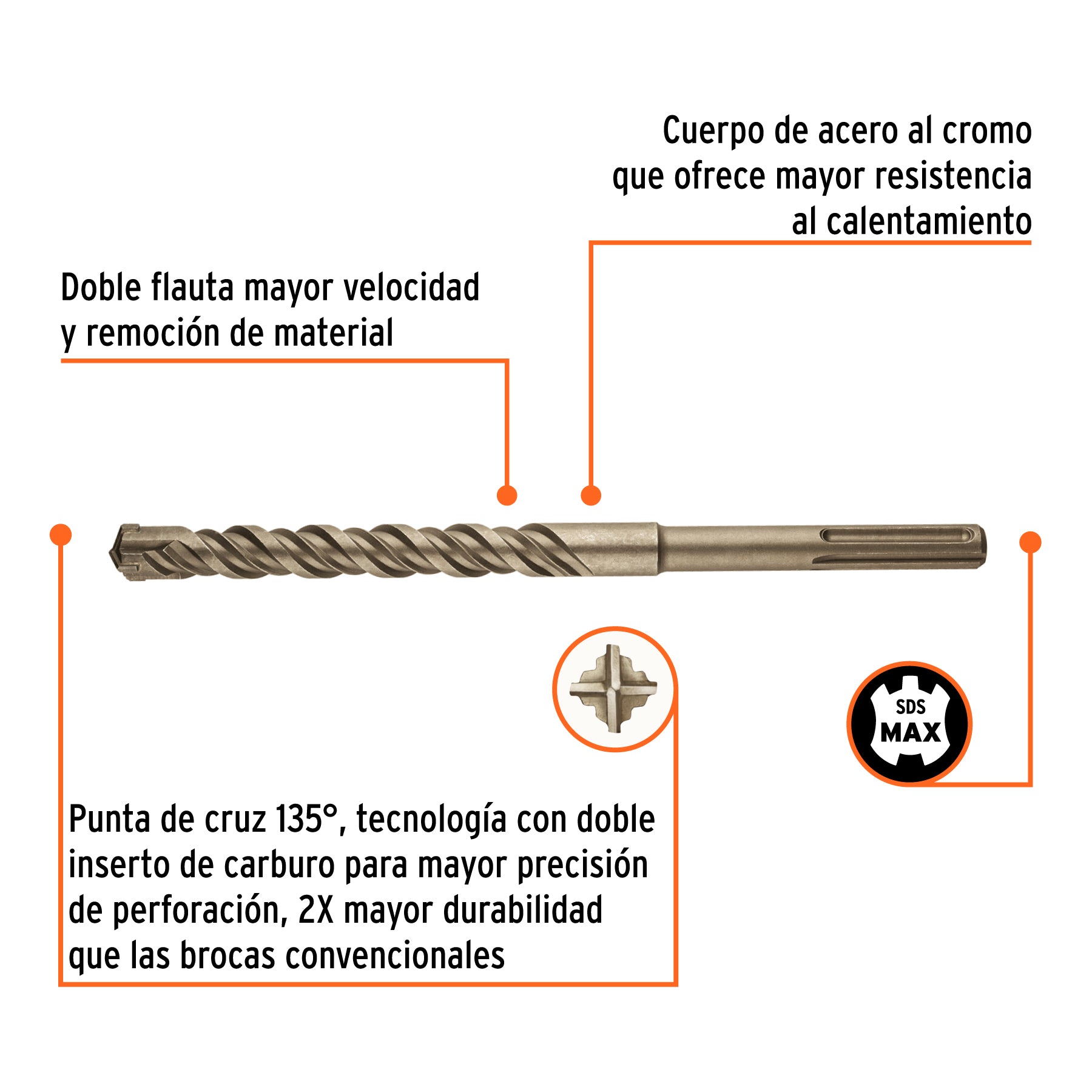 Cuerpo de acero al cromo que ofrece mayor resistencia al calentamiento

Doble flauta mayor velocidad y remoción de material

SDS MAX

Punta de cruz 135°, tecnología con doble inserto de carburo para mayor precisión de perforación, 2X mayor durabilidad que las brocas convencionales