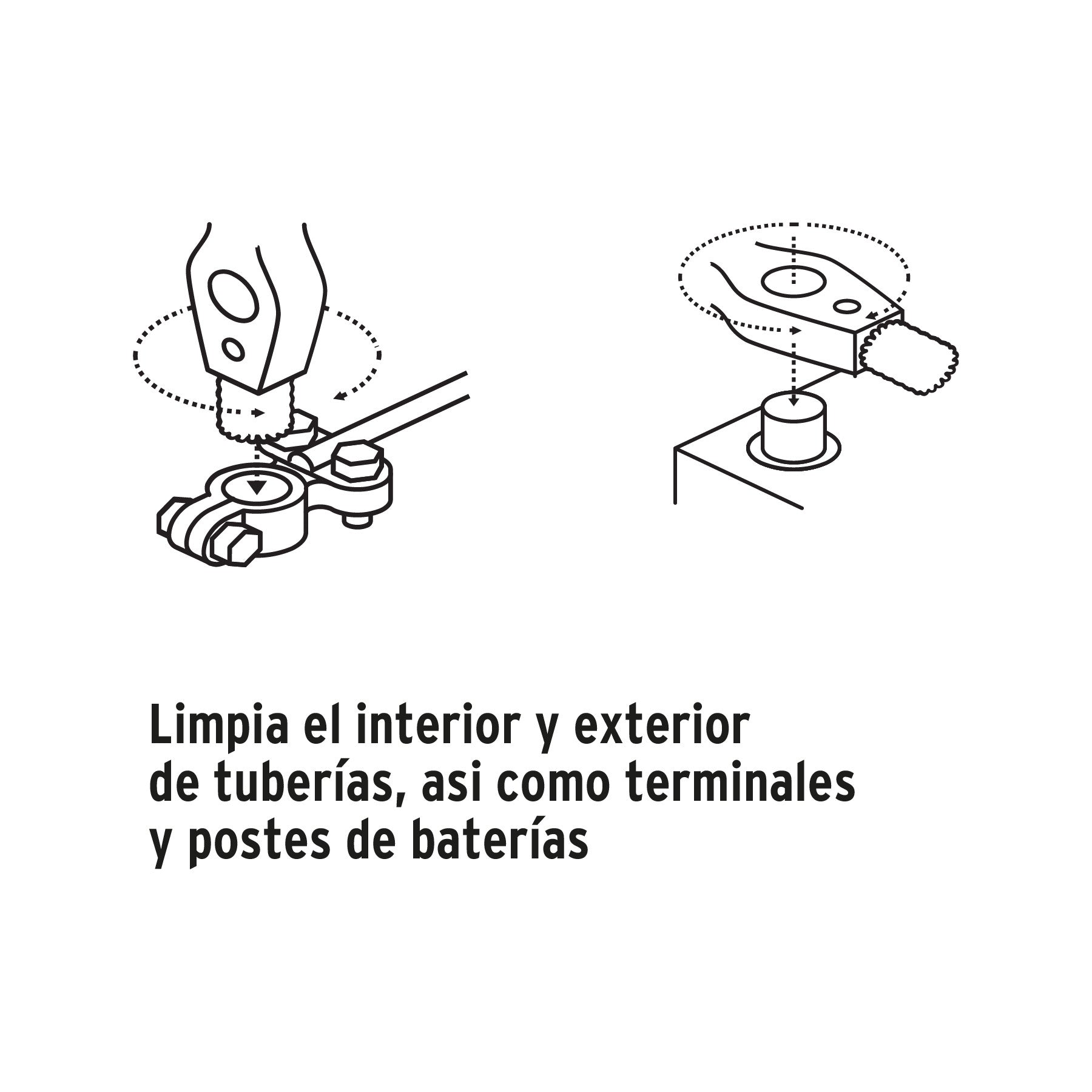 Limpia el interior y exterior de tuberías, asi como terminales y postes de baterías