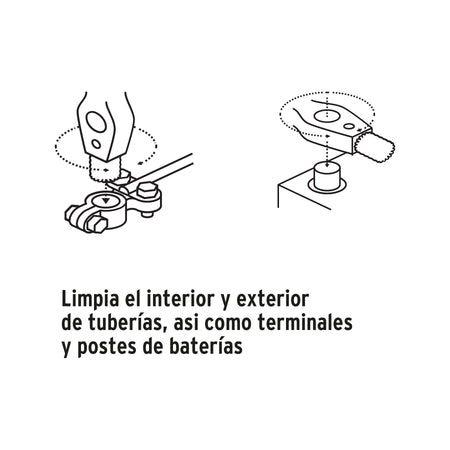 Limpia el interior y exterior de tuberías, asi como terminales y postes de baterías