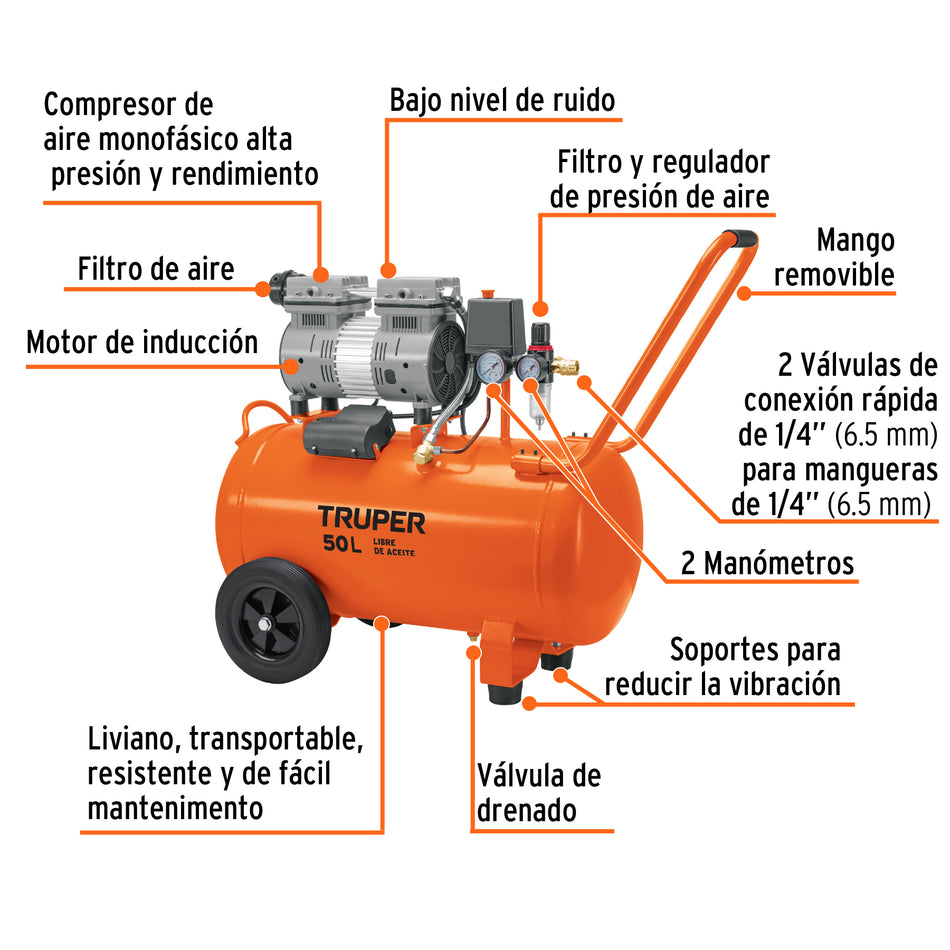 Compresor de aire monofásico alta presión y rendimiento

Bajo nivel de ruido

Filtro y regulador de presión de aire

Mango removible

Filtro de aire

Motor de inducción

2 Válvulas de conexión rápida de 1/4" (6.5 mm) para mangueras de 1/4" (6.5 mm)

TRUPER
50L LIBRE DE ACEITE

2 Manómetros

Soportes para reducir la vibración

Liviano, transportable, resistente y de fácil mantenimento

Válvula de drenado