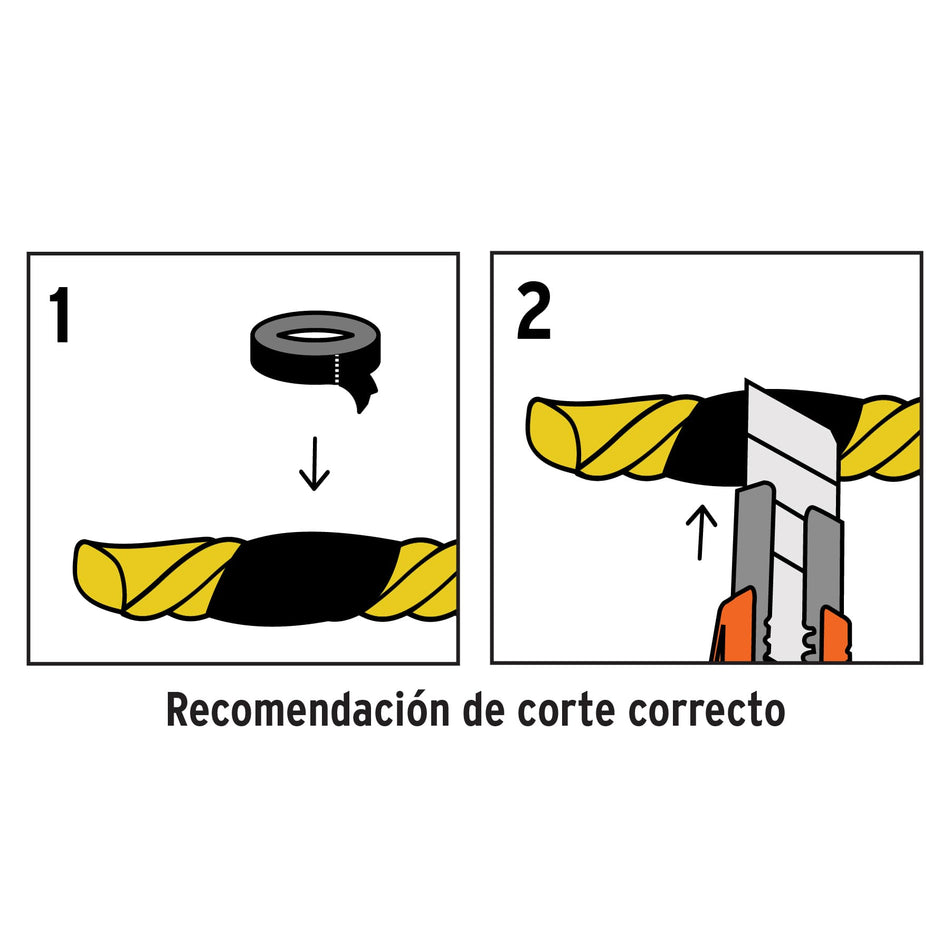 1

2

Recomendación de corte correcto