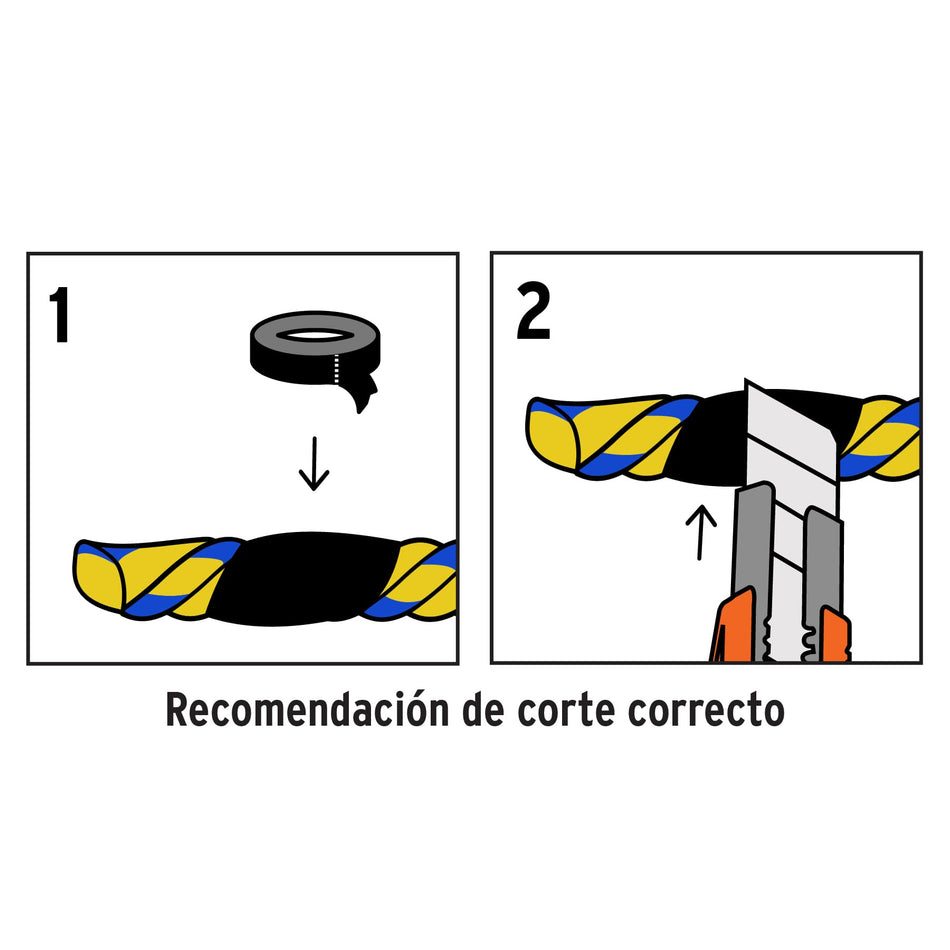 1

2

Recomendación de corte correcto