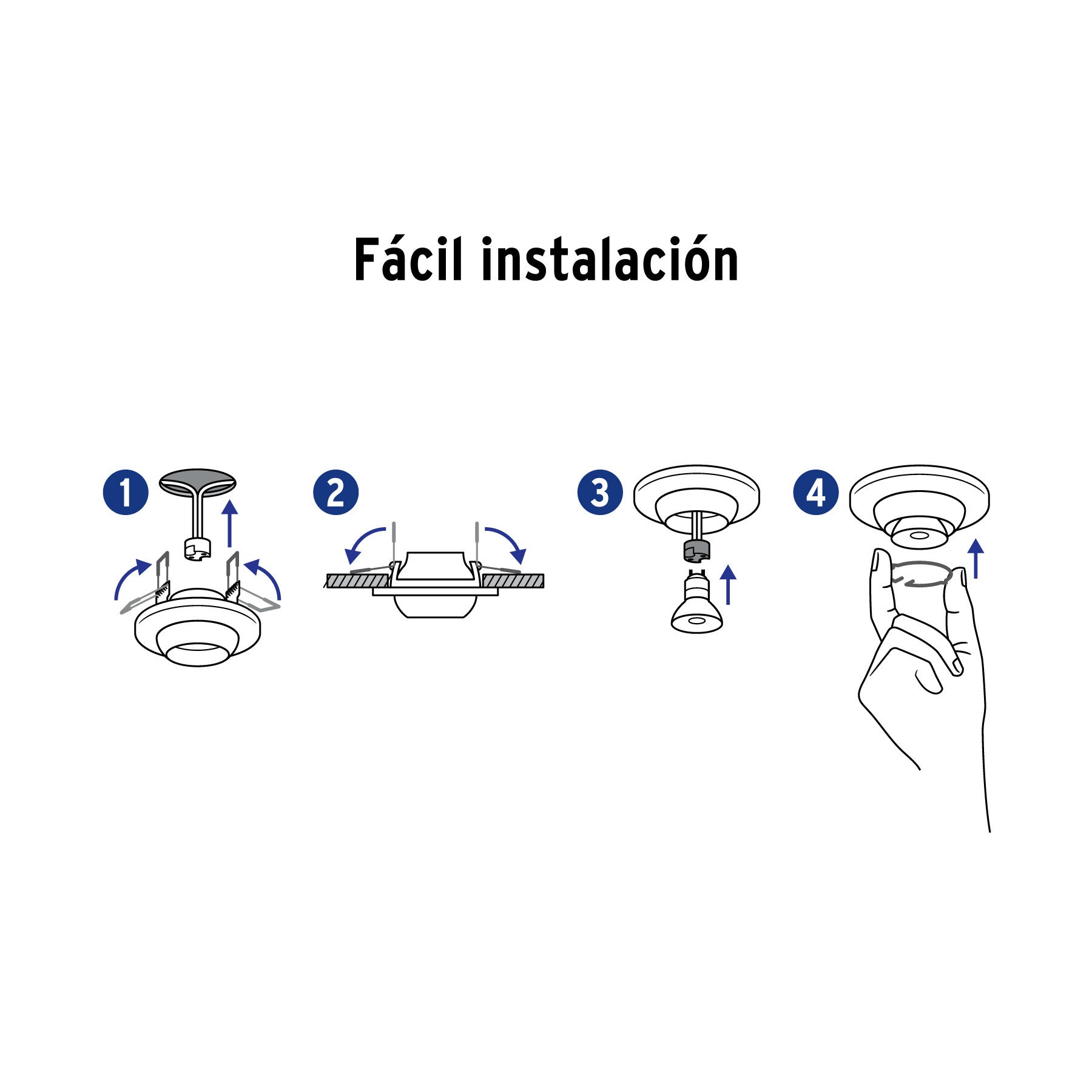 Fácil instalación

1

2

3

4