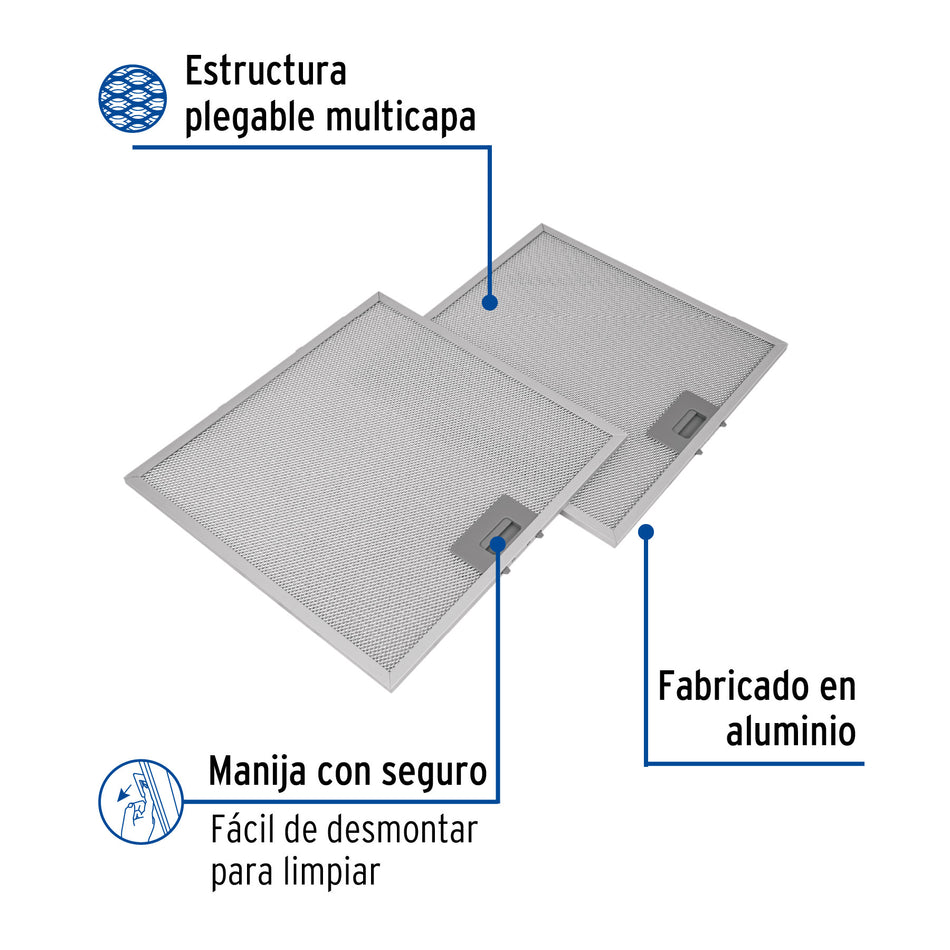 Estructura plegable multicapa

Fabricado en aluminio

Manija con seguro

Fácil de desmontar para limpiar