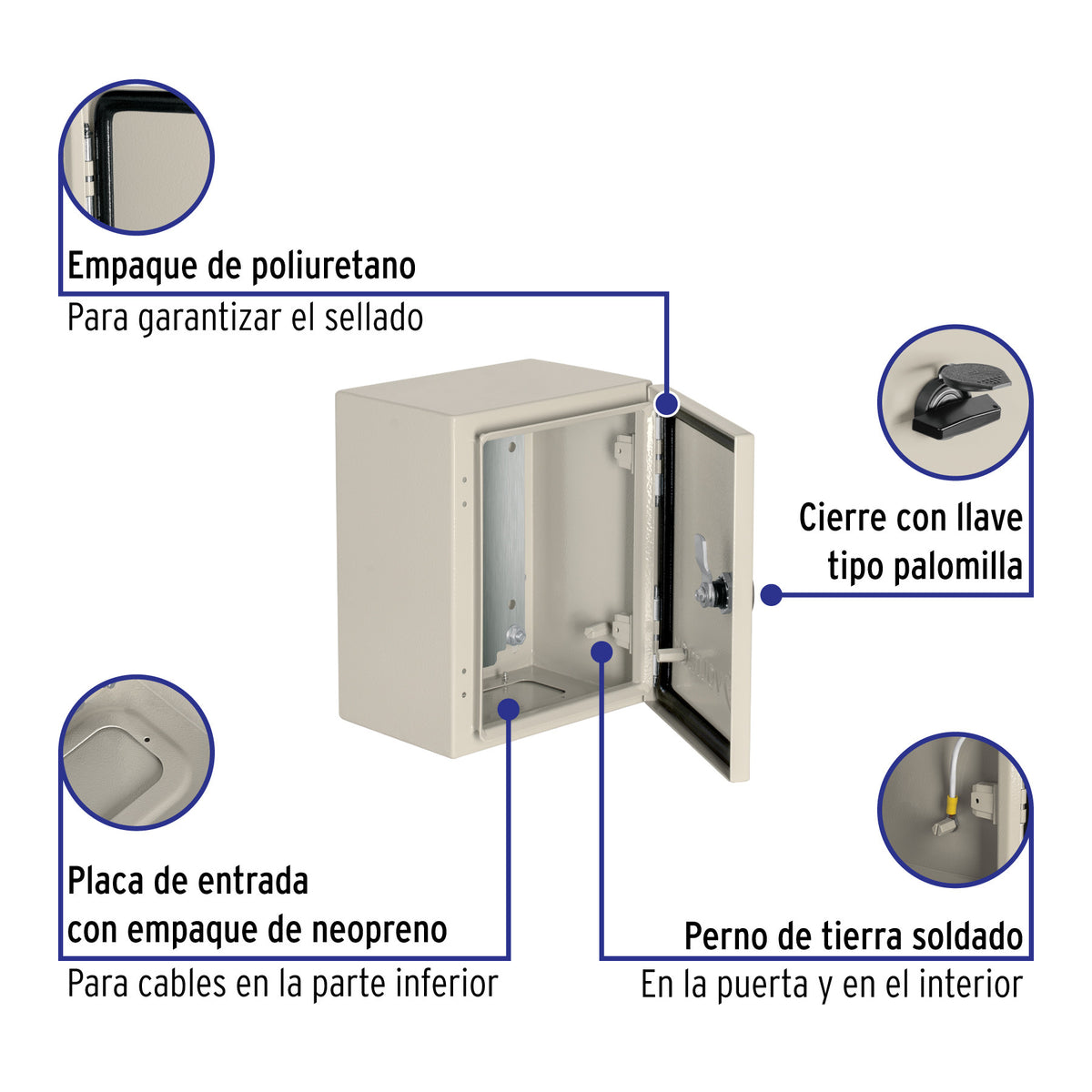 Empaque de poliuretano
Para garantizar el sellado

Cierre con llave tipo palomilla

Placa de entrada con empaque de neopreno
Para cables en la parte inferior

Perno de tierra soldado
En la puerta y en el interior