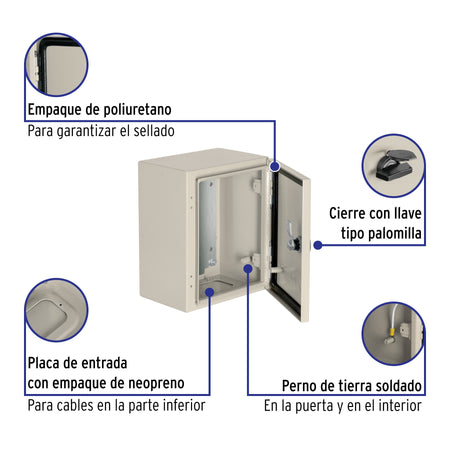 Empaque de poliuretano
Para garantizar el sellado

Cierre con llave tipo palomilla

Placa de entrada con empaque de neopreno
Para cables en la parte inferior

Perno de tierra soldado
En la puerta y en el interior