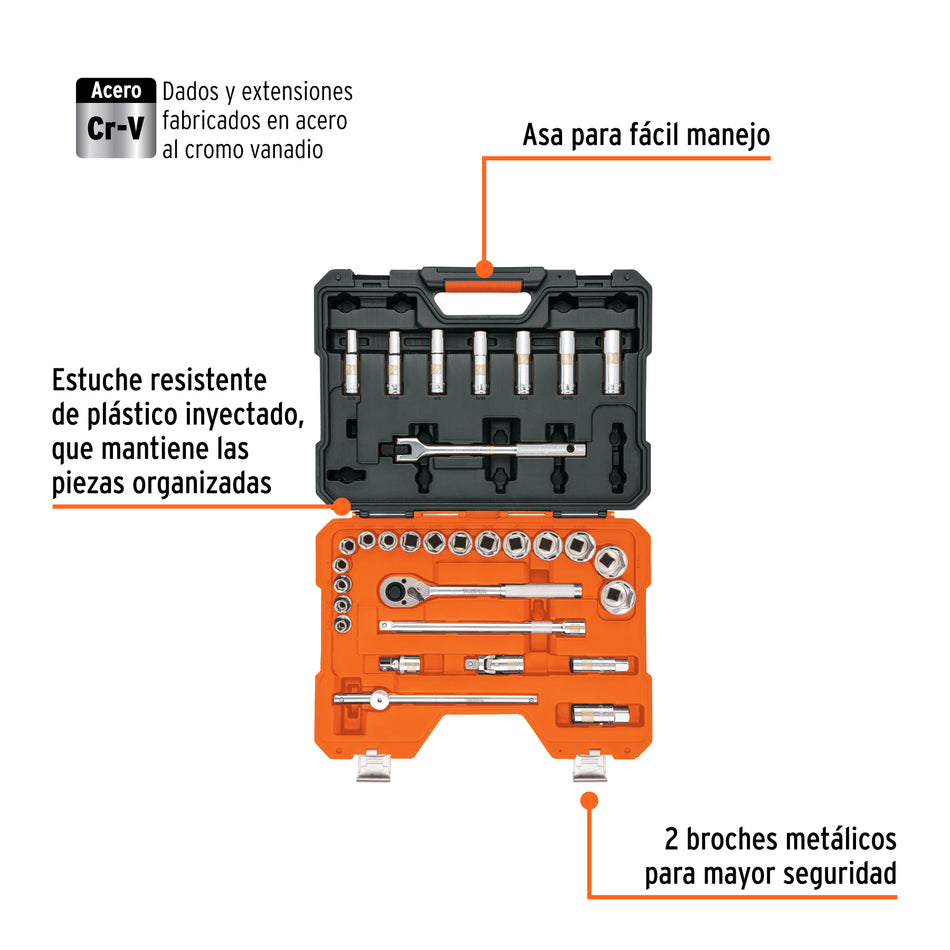 Acero
Cr-V
Dados y extensiones fabricados en acero al cromo vanadio

Asa para fácil manejo

Estuche resistente de plástico inyectado, que mantiene las piezas organizadas

2 broches metálicos para mayor seguridad