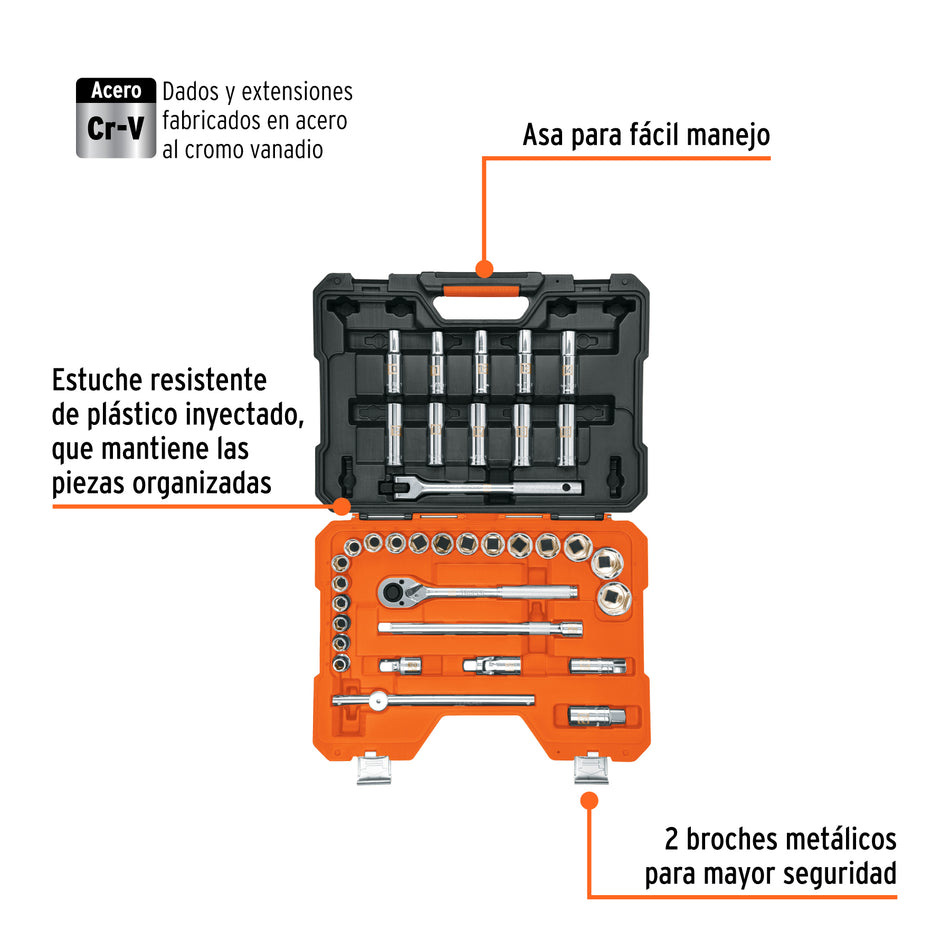 Acero
Cr-V
Dados y extensiones fabricados en acero al cromo vanadio

Asa para fácil manejo

Estuche resistente de plástico inyectado, que mantiene las piezas organizadas

2 broches metálicos para mayor seguridad