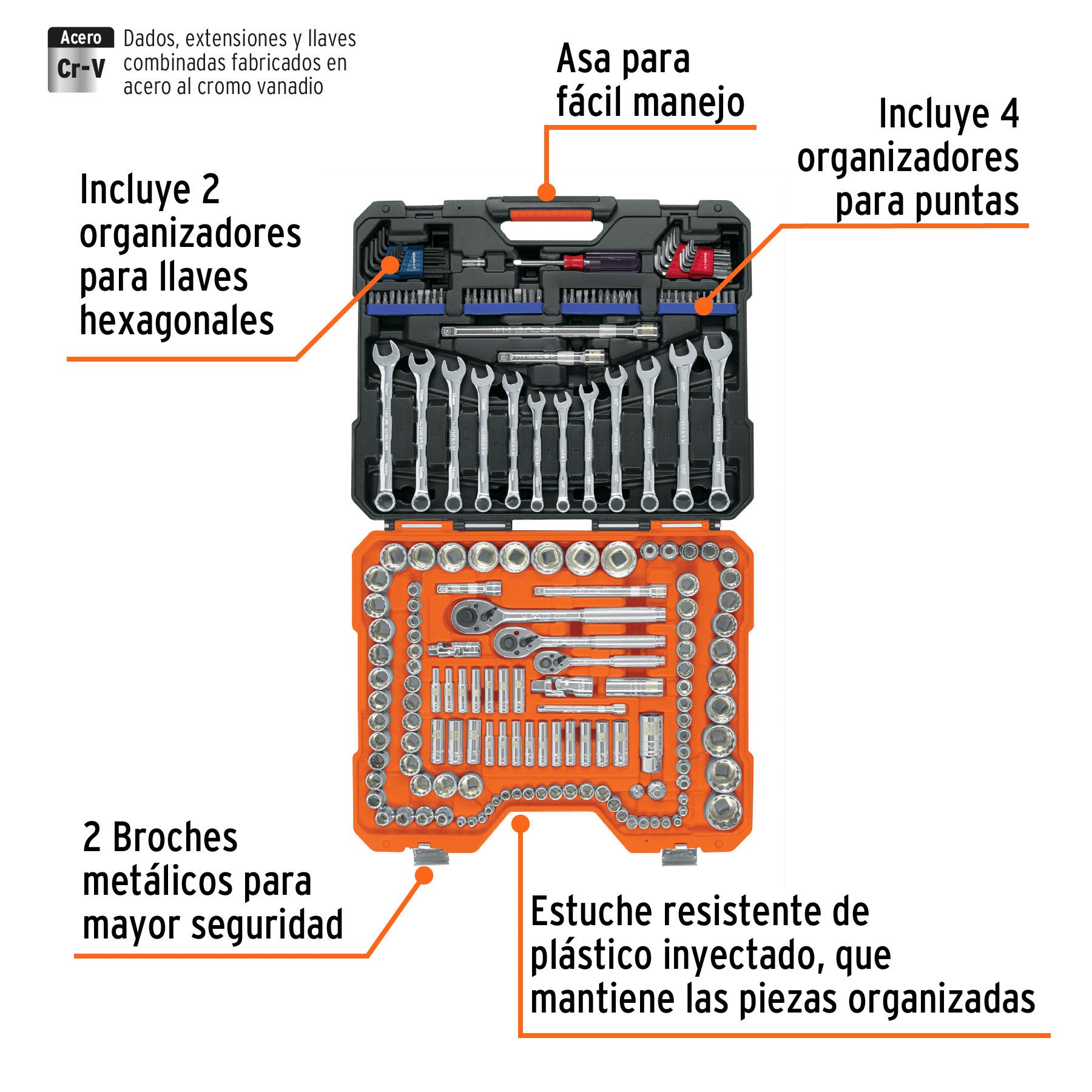 Acero
Cr-V
Dados, extensiones y llaves combinadas fabricados en acero al cromo vanadio

Asa para fácil manejo

Incluye 4 organizadores para puntas

Incluye 2 organizadores para llaves hexagonales

2 Broches metálicos para mayor seguridad

Estuche resistente de plástico inyectado, que mantiene las piezas organizadas