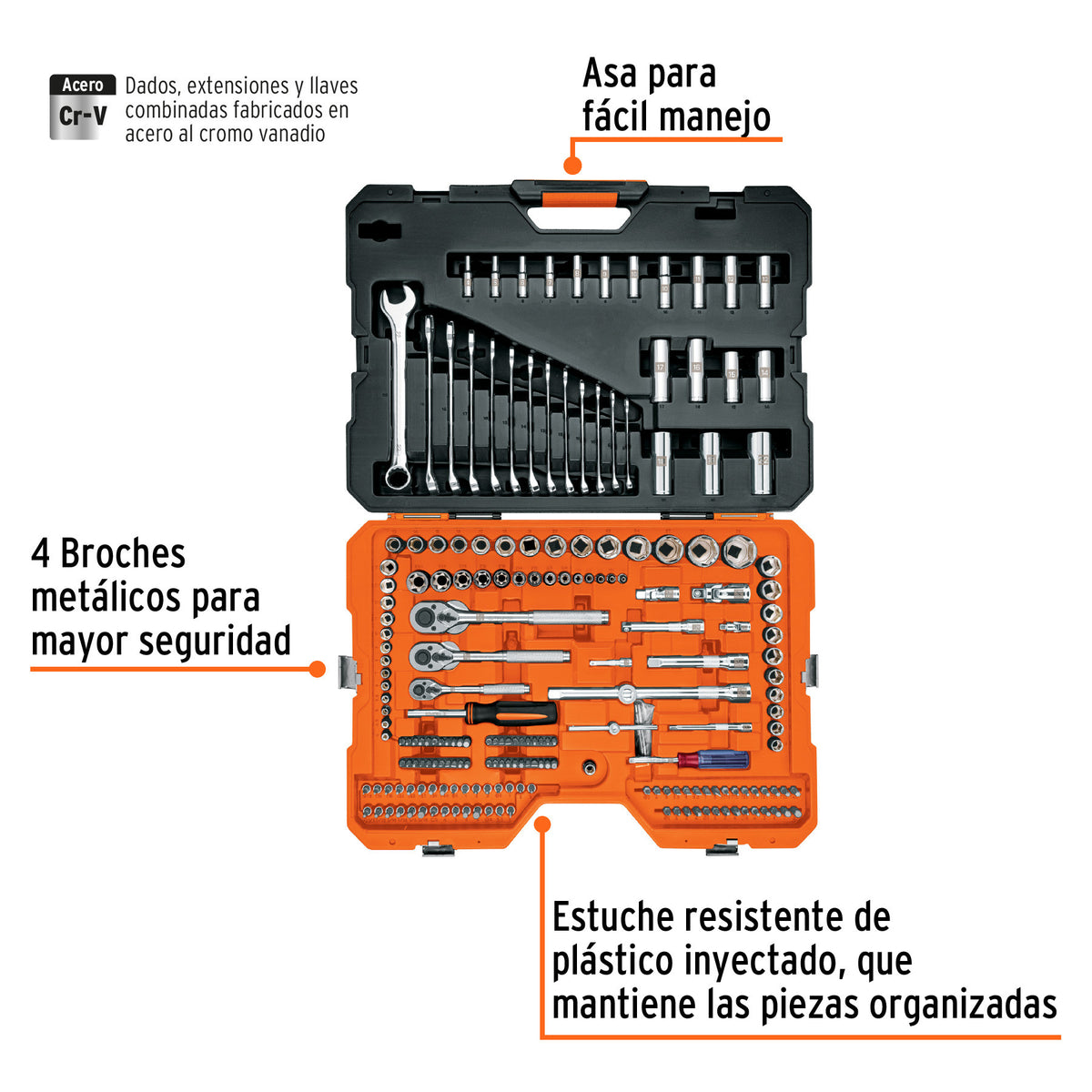 Acero
Cr-V

Dados, extensiones y llaves combinadas fabricados en acero al cromo vanadio

Asa para fácil manejo

4 Broches metálicos para mayor seguridad

Estuche resistente de plástico inyectado, que mantiene las piezas organizadas