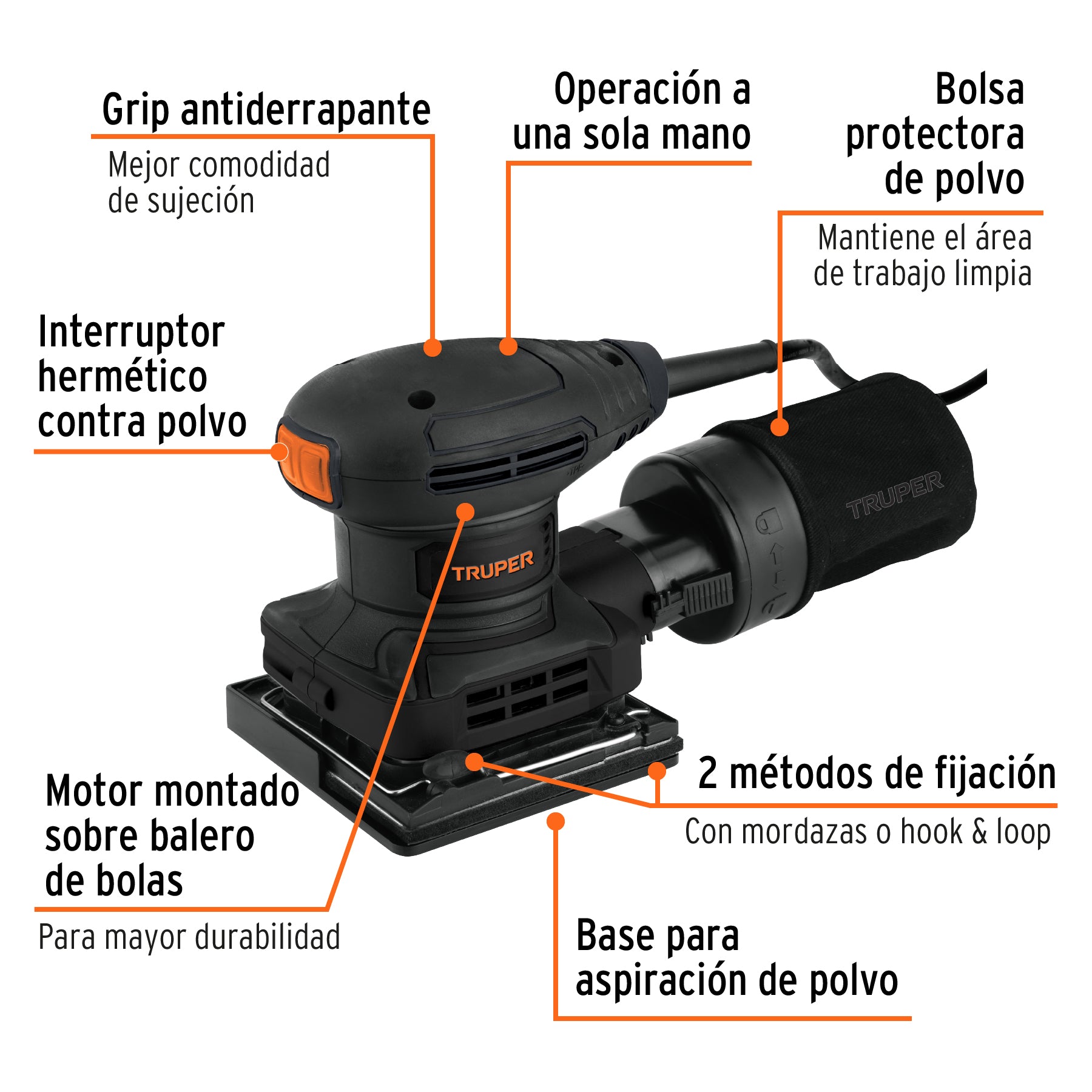 Grip antiderrapante

Mejor comodidad de sujeción

Operación a una sola mano

Bolsa protectora de polvo

Mantiene el área de trabajo limpia

Interruptor hermético contra polvo

TRUPER

TRUPER

Motor montado sobre balero de bolas

Para mayor durabilidad

2 métodos de fijación

Con mordazas o hook & loop

Base para aspiración de polvo