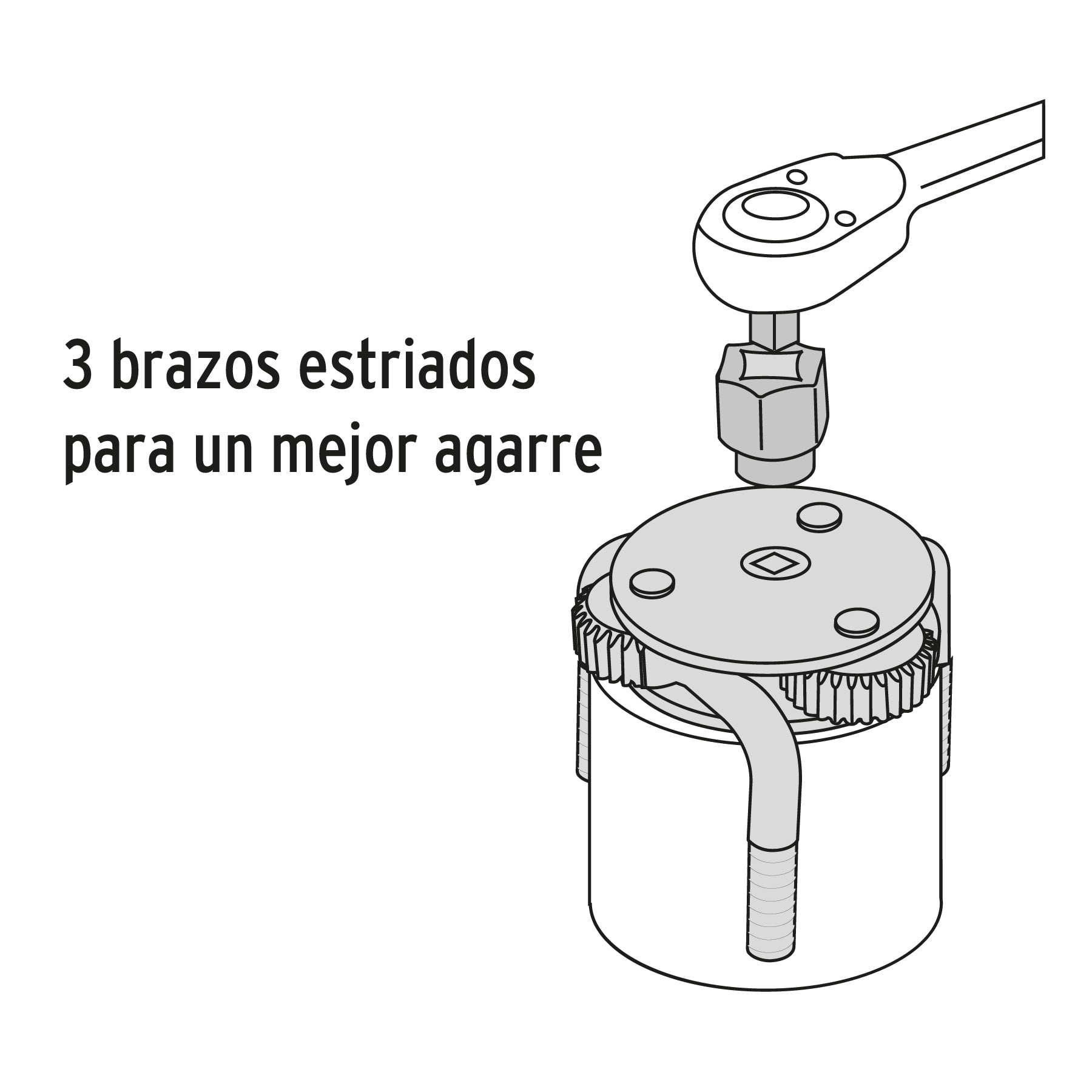 3 brazos estriados para un mejor agarre