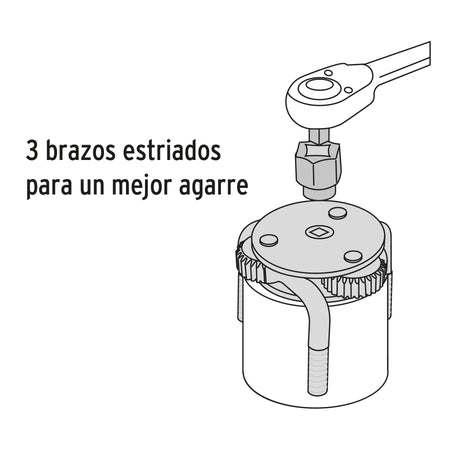 3 brazos estriados para un mejor agarre