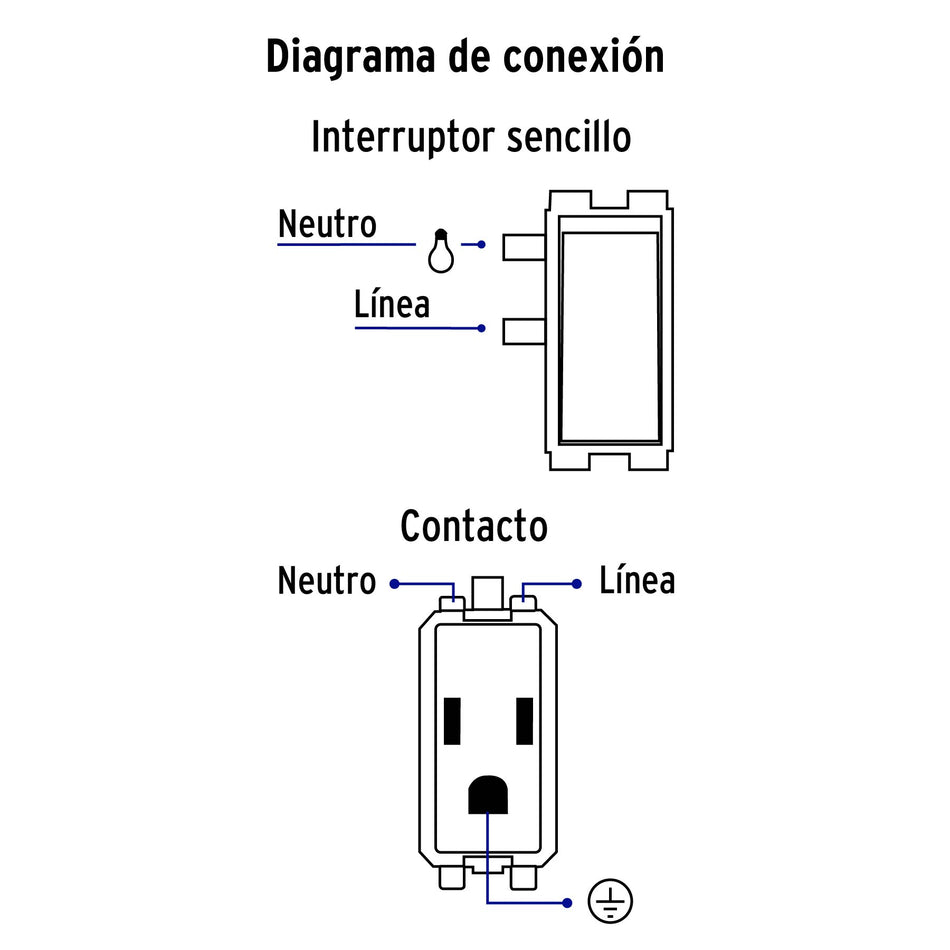 Diagrama de conexión

Interruptor sencillo

Neutro

Línea

Contacto

Neutro

Línea