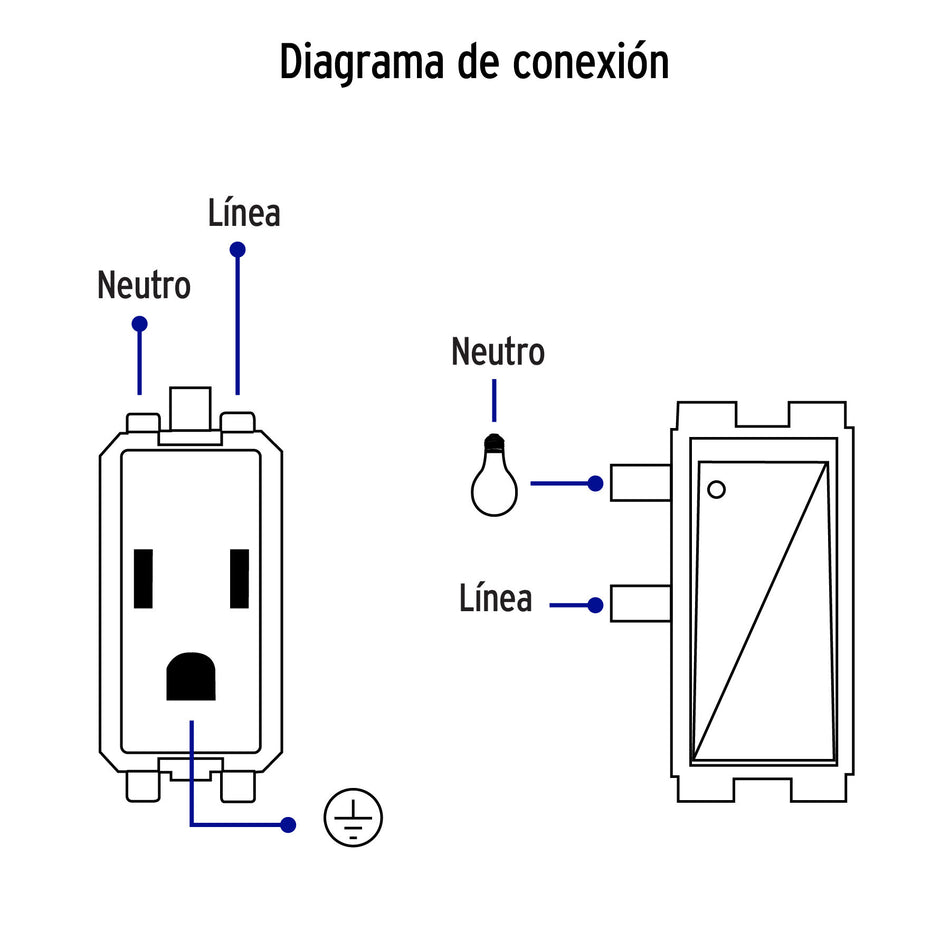 Diagrama de conexión

Línea

Neutro

Neutro

Línea