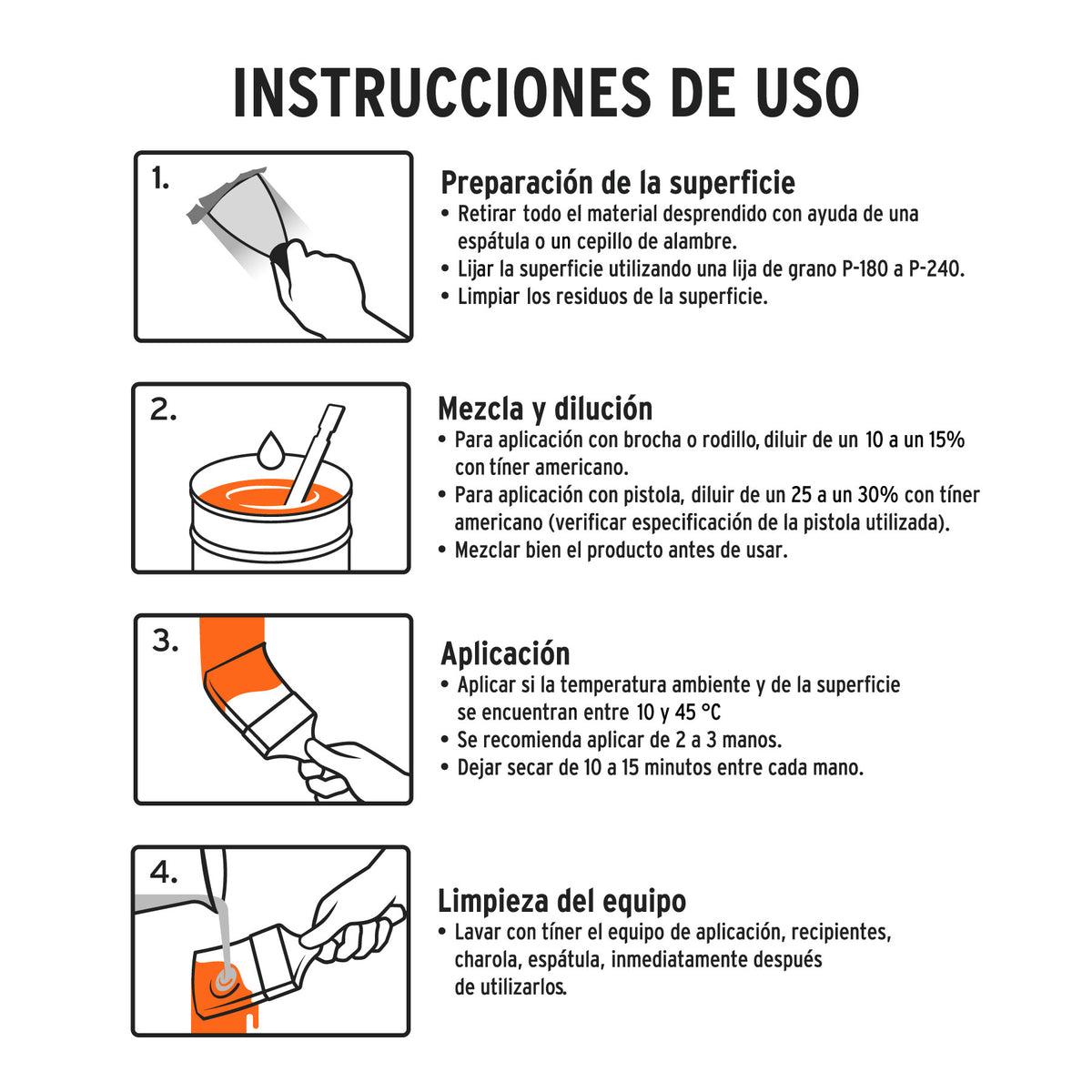 INSTRUCCIONES DE USO

1.

Preparación de la superficie
• Retirar todo el material desprendido con ayuda de una espátula o un cepillo de alambre.
• Lijar la superficie utilizando una lija de grano P-180 a P-240.
• Limpiar los residuos de la superficie.

2.

Mezcla y dilución
• Para aplicación con brocha o rodillo, diluir de un 10 a un 15% con tíner americano.
• Para aplicación con pistola, diluir de un 25 a un 30% con tíner americano (verificar especificación de la pistola utilizada).
• Mezclar bien el producto antes de usar.

3.

Aplicación
• Aplicar si la temperatura ambiente y de la superficie se encuentran entre 10 y 45 °C
• Se recomienda aplicar de 2 a 3 manos.
• Dejar secar de 10 a 15 minutos entre cada mano.

4.

Limpieza del equipo
• Lavar con tíner el equipo de aplicación, recipientes, charola, espátula, inmediatamente después de utilizarlos.