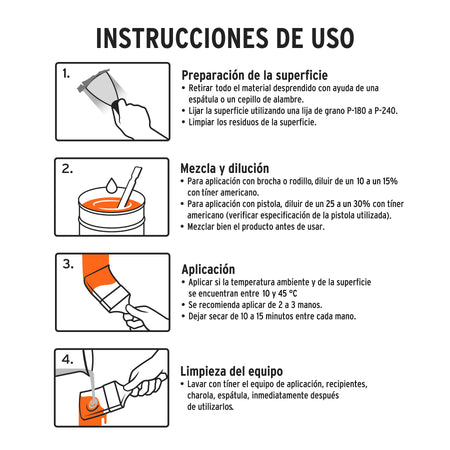 INSTRUCCIONES DE USO

1.

Preparación de la superficie
• Retirar todo el material desprendido con ayuda de una espátula o un cepillo de alambre.
• Lijar la superficie utilizando una lija de grano P-180 a P-240.
• Limpiar los residuos de la superficie.

2.

Mezcla y dilución
• Para aplicación con brocha o rodillo, diluir de un 10 a un 15% con tíner americano.
• Para aplicación con pistola, diluir de un 25 a un 30% con tíner americano (verificar especificación de la pistola utilizada).
• Mezclar bien el producto antes de usar.

3.

Aplicación
• Aplicar si la temperatura ambiente y de la superficie se encuentran entre 10 y 45 °C
• Se recomienda aplicar de 2 a 3 manos.
• Dejar secar de 10 a 15 minutos entre cada mano.

4.

Limpieza del equipo
• Lavar con tíner el equipo de aplicación, recipientes, charola, espátula, inmediatamente después de utilizarlos.