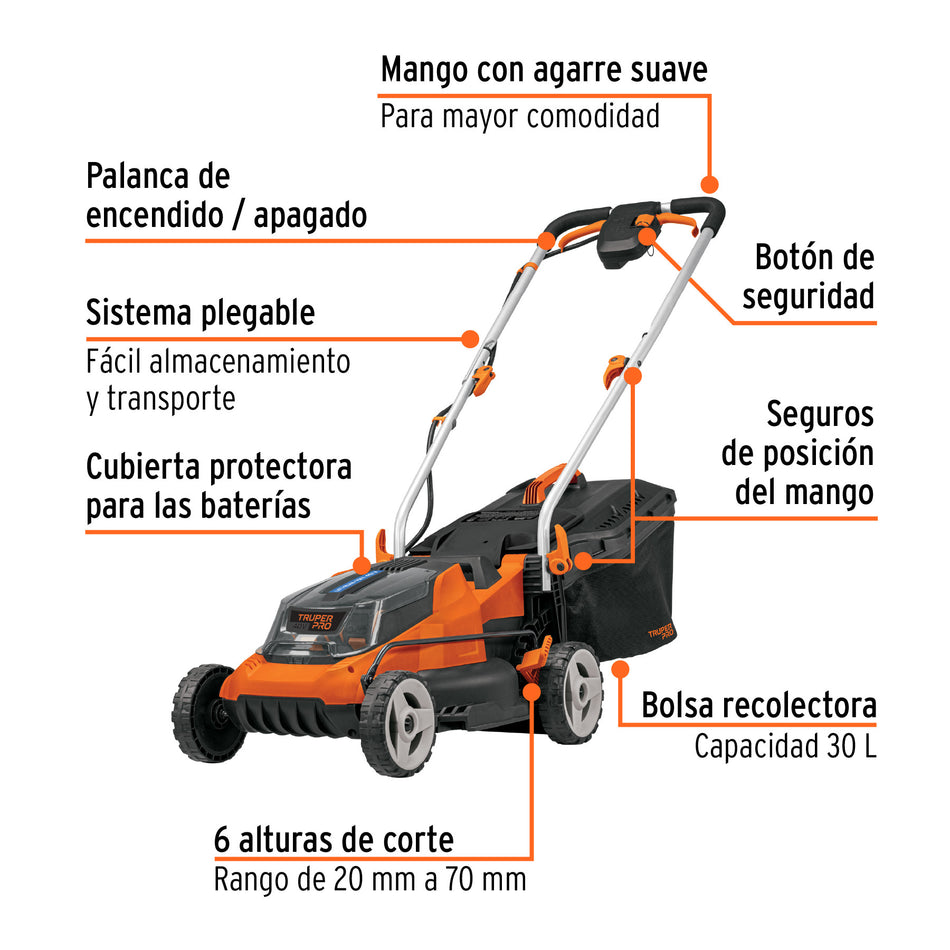 Mango con agarre suave
Para mayor comodidad

Palanca de encendido / apagado

Botón de seguridad

Sistema plegable
Fácil almacenamiento y transporte

Seguros de posición del mango

Cubierta protectora para las baterías

TRUPER PRO

TRUPER PRO

Bolsa recolectora
Capacidad 30 L

6 alturas de corte
Rango de 20 mm a 70 mm