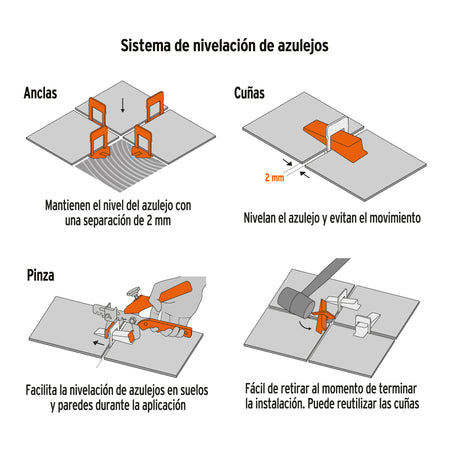 Sistema de nivelación de azulejos

Anclas

Mantienen el nivel del azulejo con una separación de 2 mm

Cuñas

2 mm

Nivelan el azulejo y evitan el movimiento

Pinza

Facilita la nivelación de azulejos en suelos y paredes durante la aplicación

Fácil de retirar al momento de terminar la instalación. Puede reutilizar las cuñas