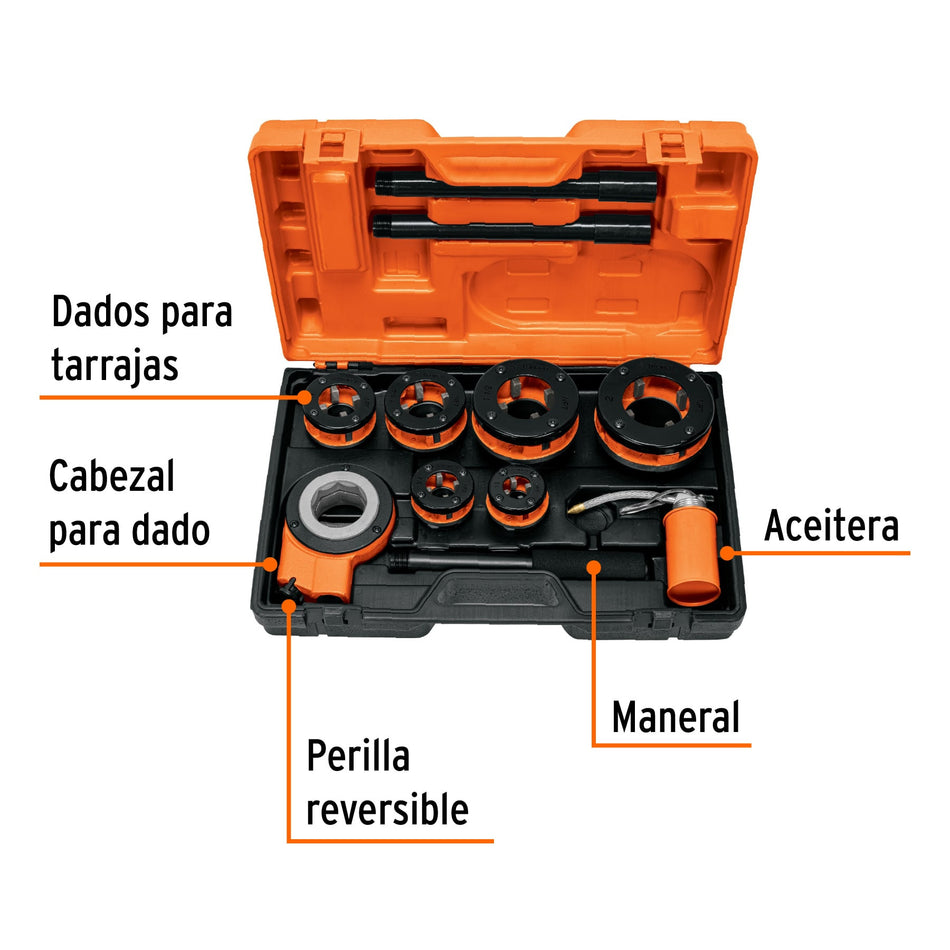 Dados para tarrajas

Cabezal para dado

Aceitera

Maneral

Perilla reversible