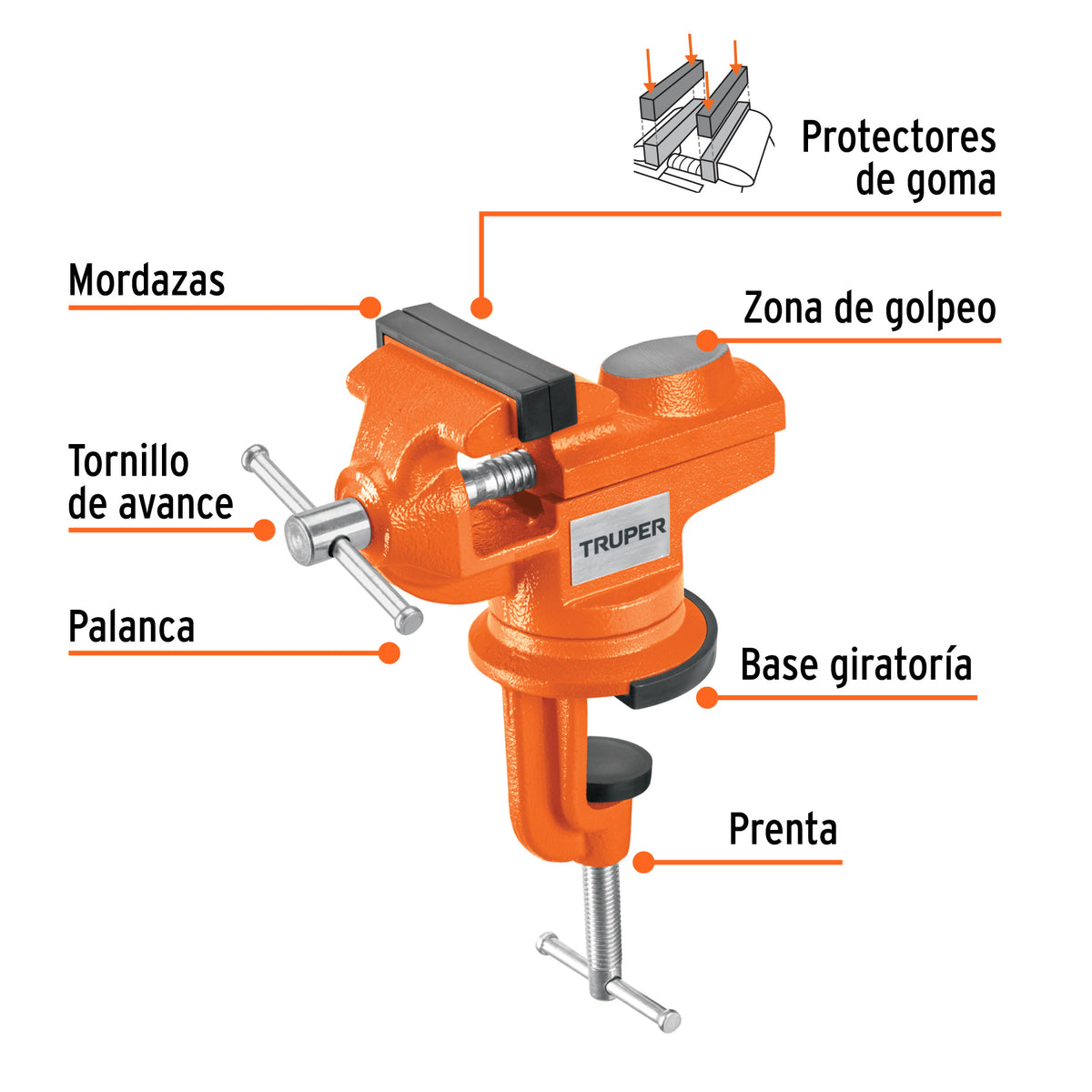 Protectores de goma

Mordazas

Zona de golpeo

Tornillo de avance

TRUPER

Palanca

Base giratoría

Prenta