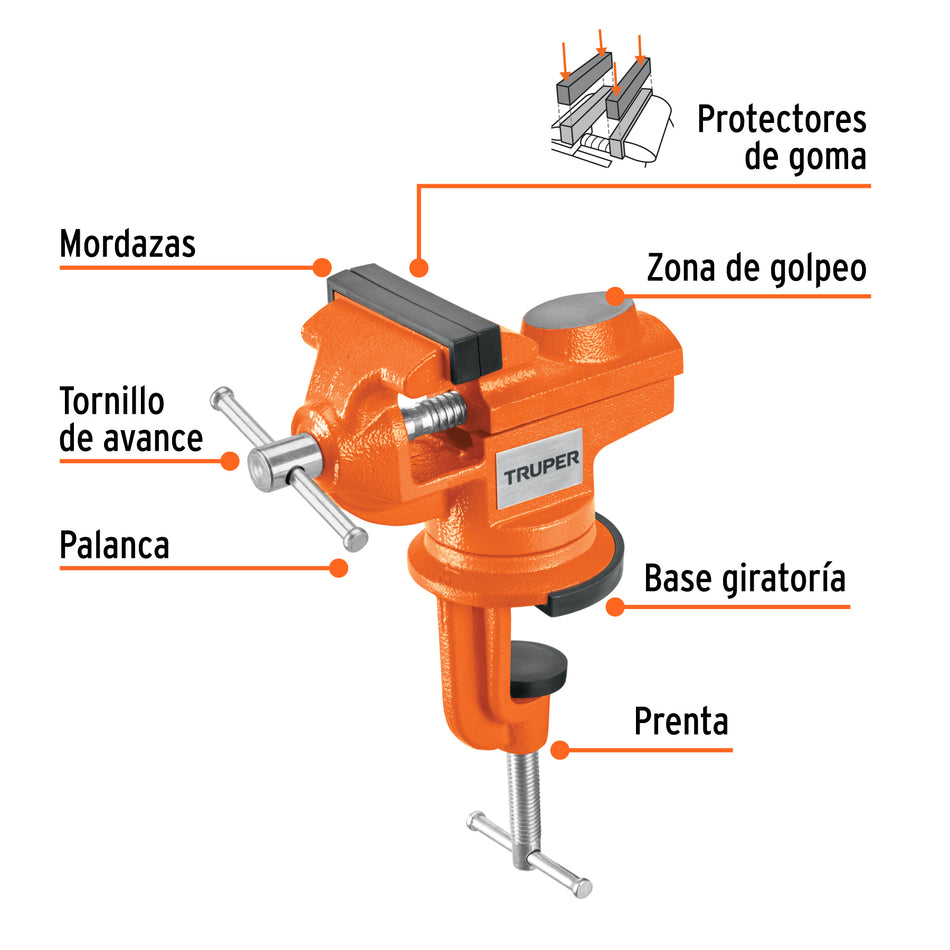 Protectores de goma

Mordazas

Zona de golpeo

Tornillo de avance

TRUPER

Palanca

Base giratoría

Prenta