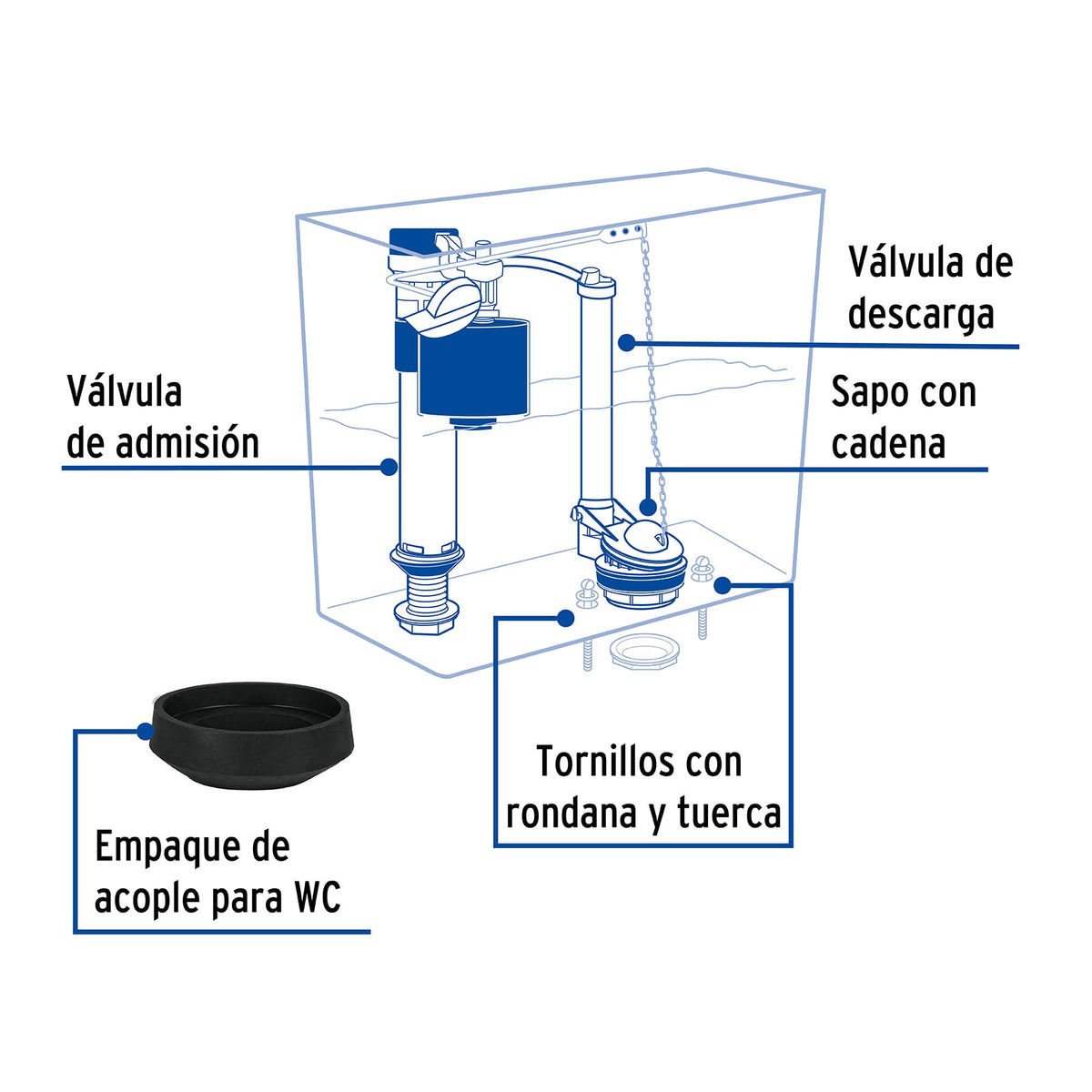 Válvula de descarga

Válvula de admisión

Sapo con cadena

Tornillos con rondana y tuerca

Empaque de acople para WC