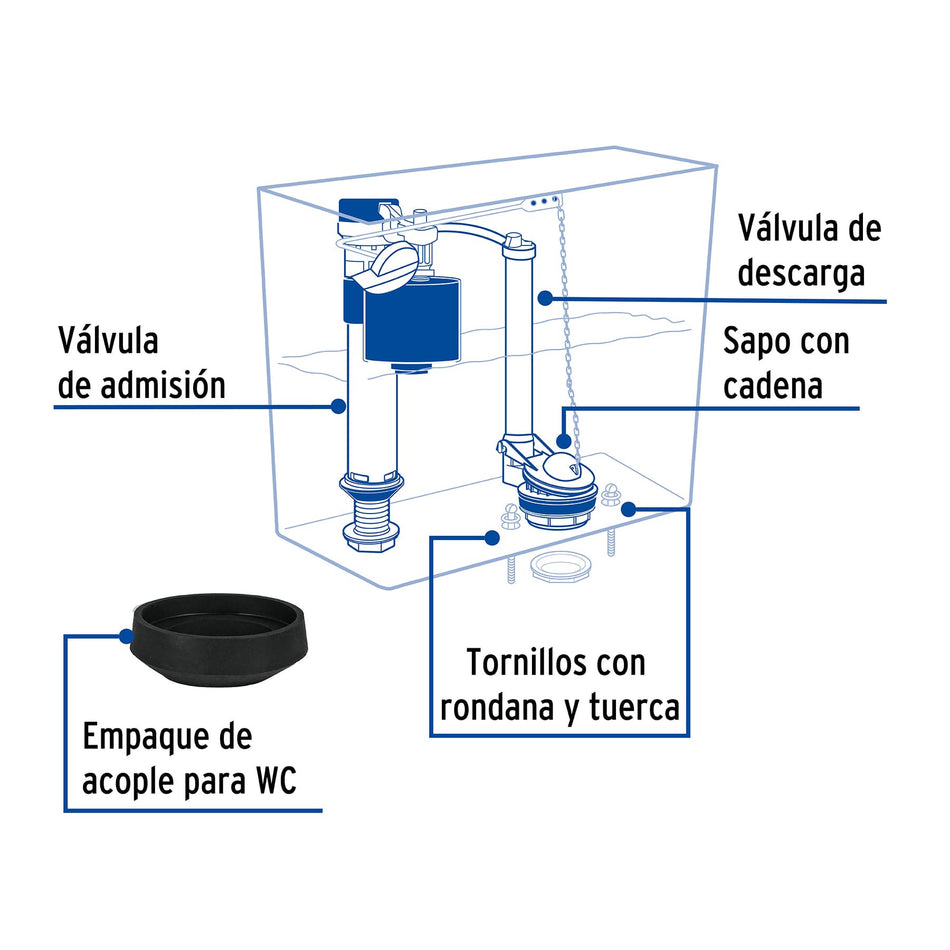 Válvula de descarga

Válvula de admisión

Sapo con cadena

Tornillos con rondana y tuerca

Empaque de acople para WC